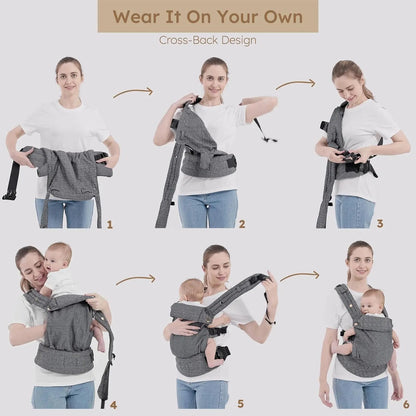 Wear It On Your Own

Cross-Back Design

1

2

3

4

5

6